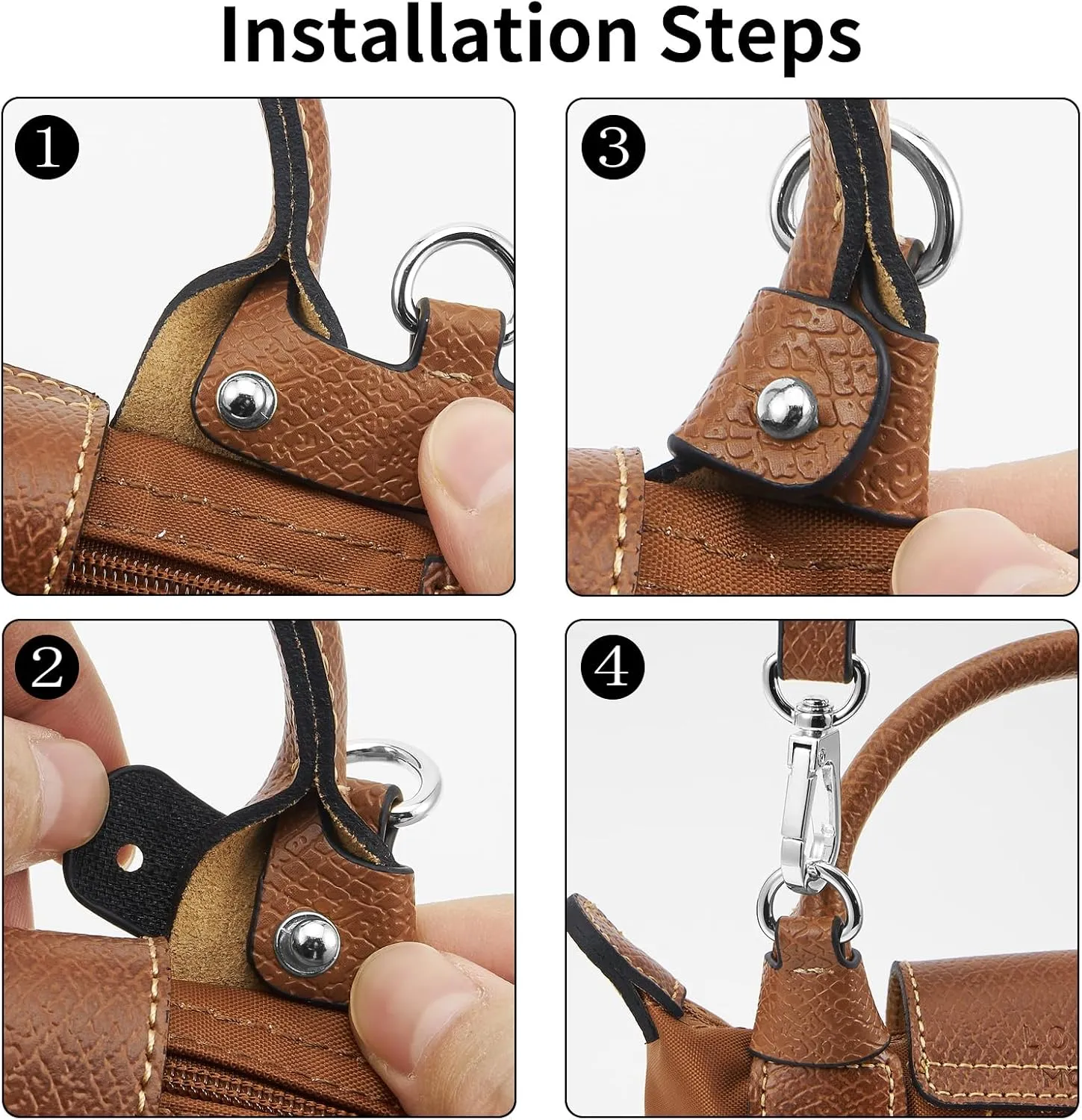 Installation Steps

1

3

2

4