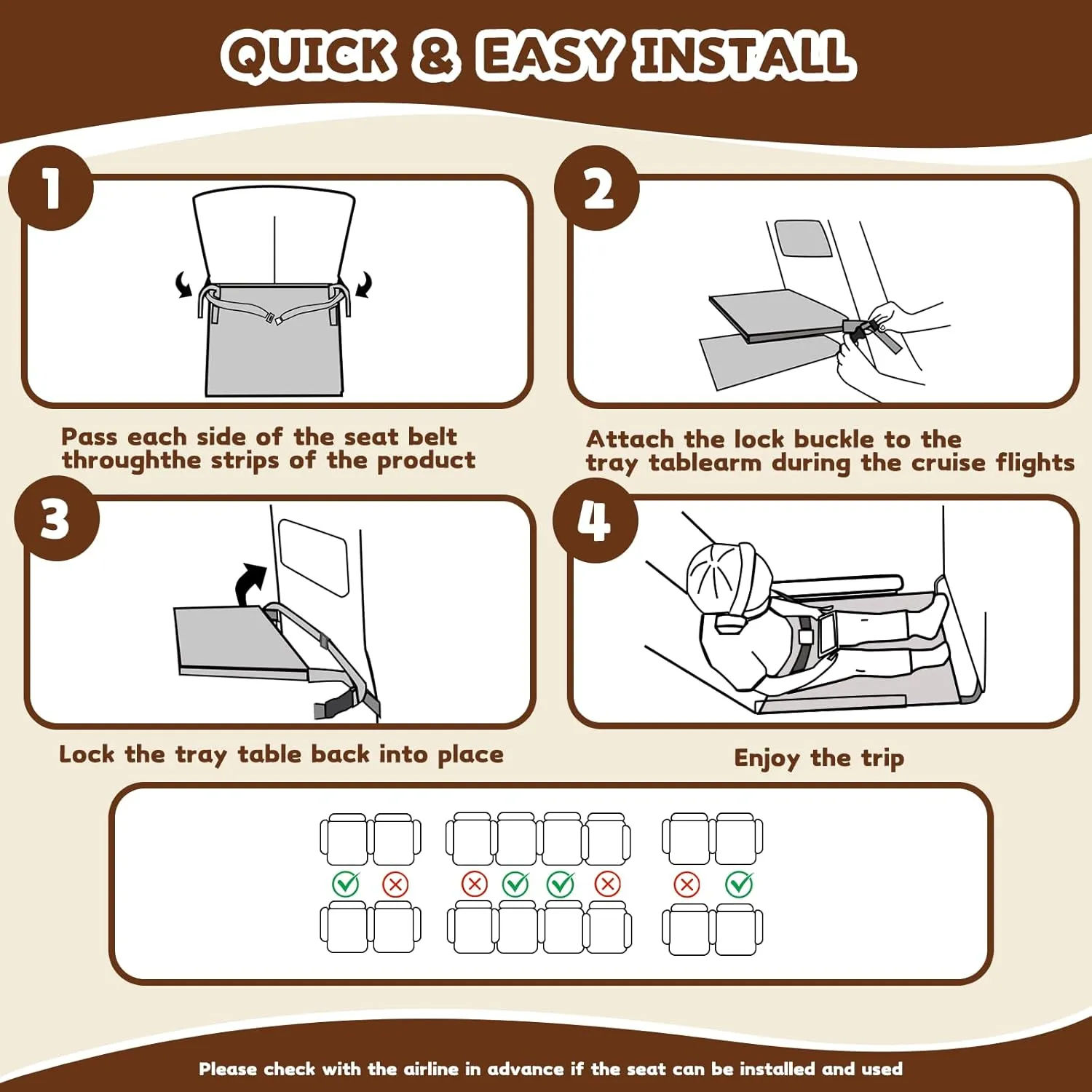 QUICK & EASY INSTALL

1

Pass each side of the seat belt throughthe strips of the product

2

Attach the lock buckle to the tray tablearm during the cruise flights

3

Lock the tray table back into place

4

Enjoy the trip

Please check with the airline in advance if the seat can be installed and used