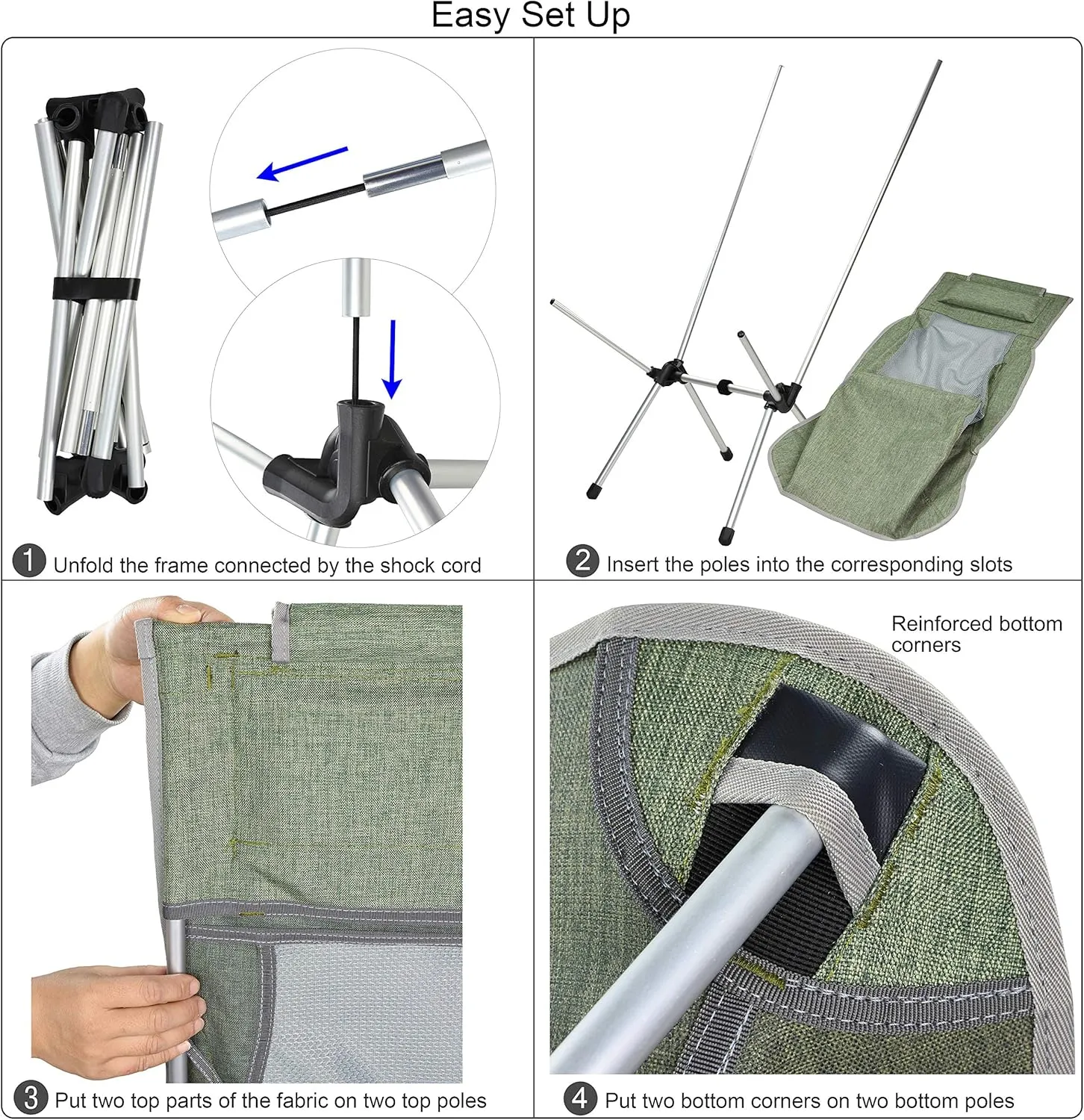 Easy Set Up

1 Unfold the frame connected by the shock cord

2 Insert the poles into the corresponding slots

3 Put two top parts of the fabric on two top poles

Reinforced bottom corners

4 Put two bottom corners on two bottom poles